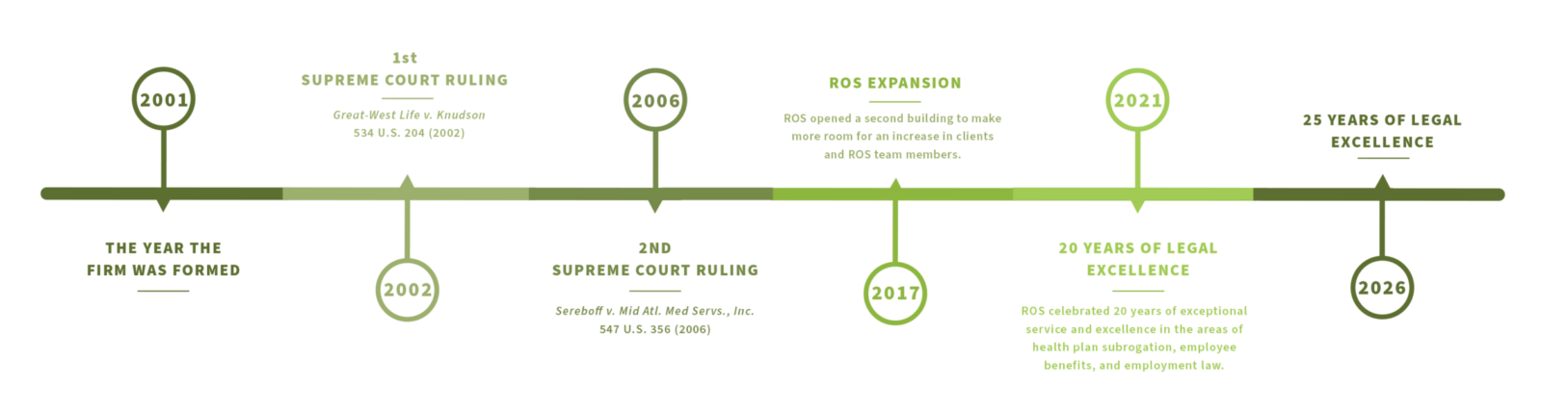 2001

THE YEAR THE FIRM WAS FORMED

1st
SUPREME COURT RULING

Great-West Life v. Knudson
534 U.S. 204 (2002)

2002

2006

2ND
SUPREME COURT RULING

Sereboff v. Mid Atl. Med Servs., Inc.
547 U.S. 356 (2006)

ROS EXPANSION

ROS opened a second building to make more room for an increase in clients and ROS team members.

2017

2021

20 YEARS OF LEGAL EXCELLENCE

ROS celebrated 20 years of exceptional service and excellence in the areas of health plan subrogation, employee benefits, and employment law.

25 YEARS OF LEGAL EXCELLENCE

2026